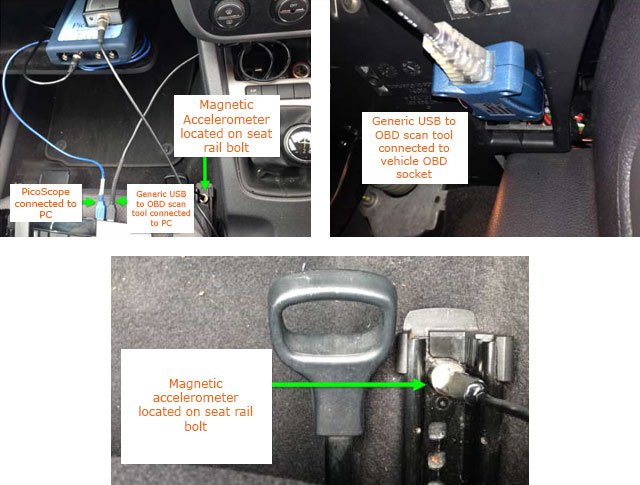 Magnetic Accelerometer located on seat rail bolt

PicoScope connected to PC

Generic USB to OBD scan tool connected to PC

Generic USB to OBD scan tool connected to vehicle OBD socket

Magnetic accelerometer located on seat rail bolt