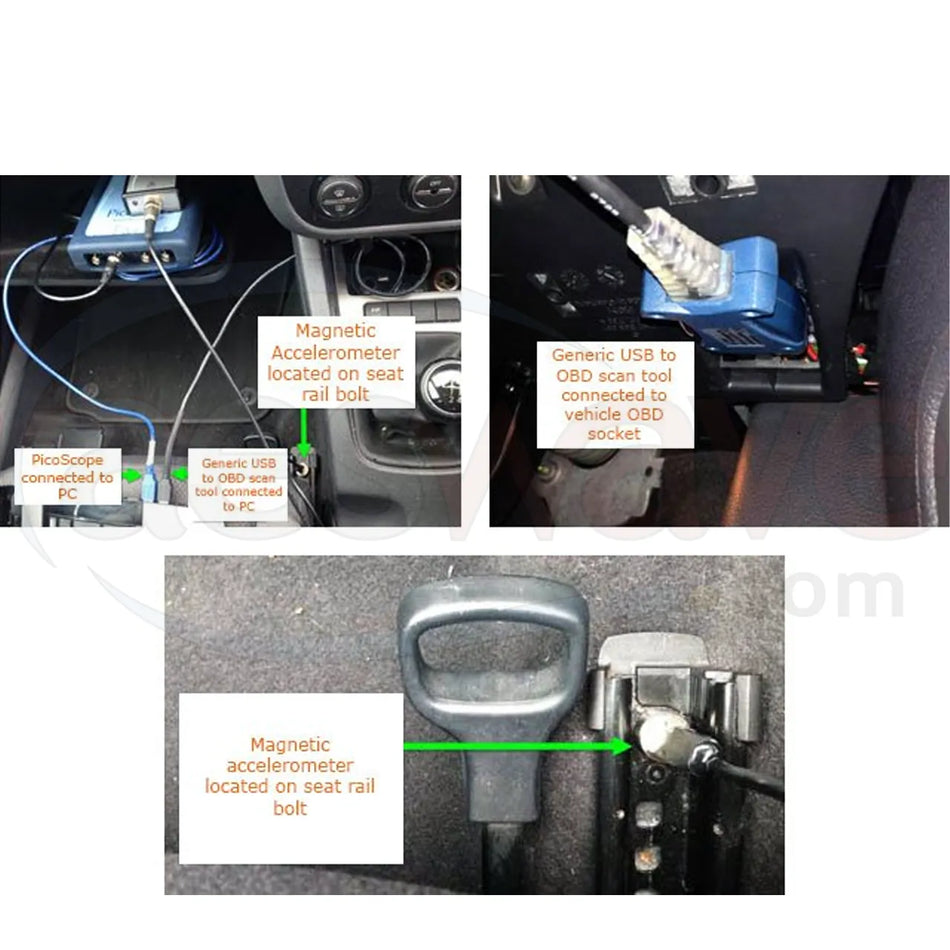 Magnetic Accelerometer located on seat rail bolt

PicoScope connected to PC

Generic USB to OBD scan tool connected to PC

Generic USB to OBD scan tool connected to vehicle OBD socket

Magnetic accelerometer located on seat rail bolt