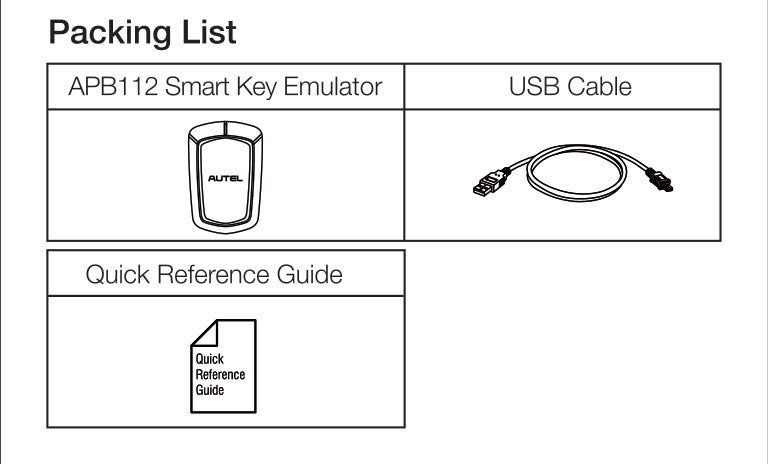 Packing List

| APB112 Smart Key Emulator | USB Cable |
|---|---|
| AUTEL | |

| Quick Reference Guide |
|---|
| Quick Reference Guide |