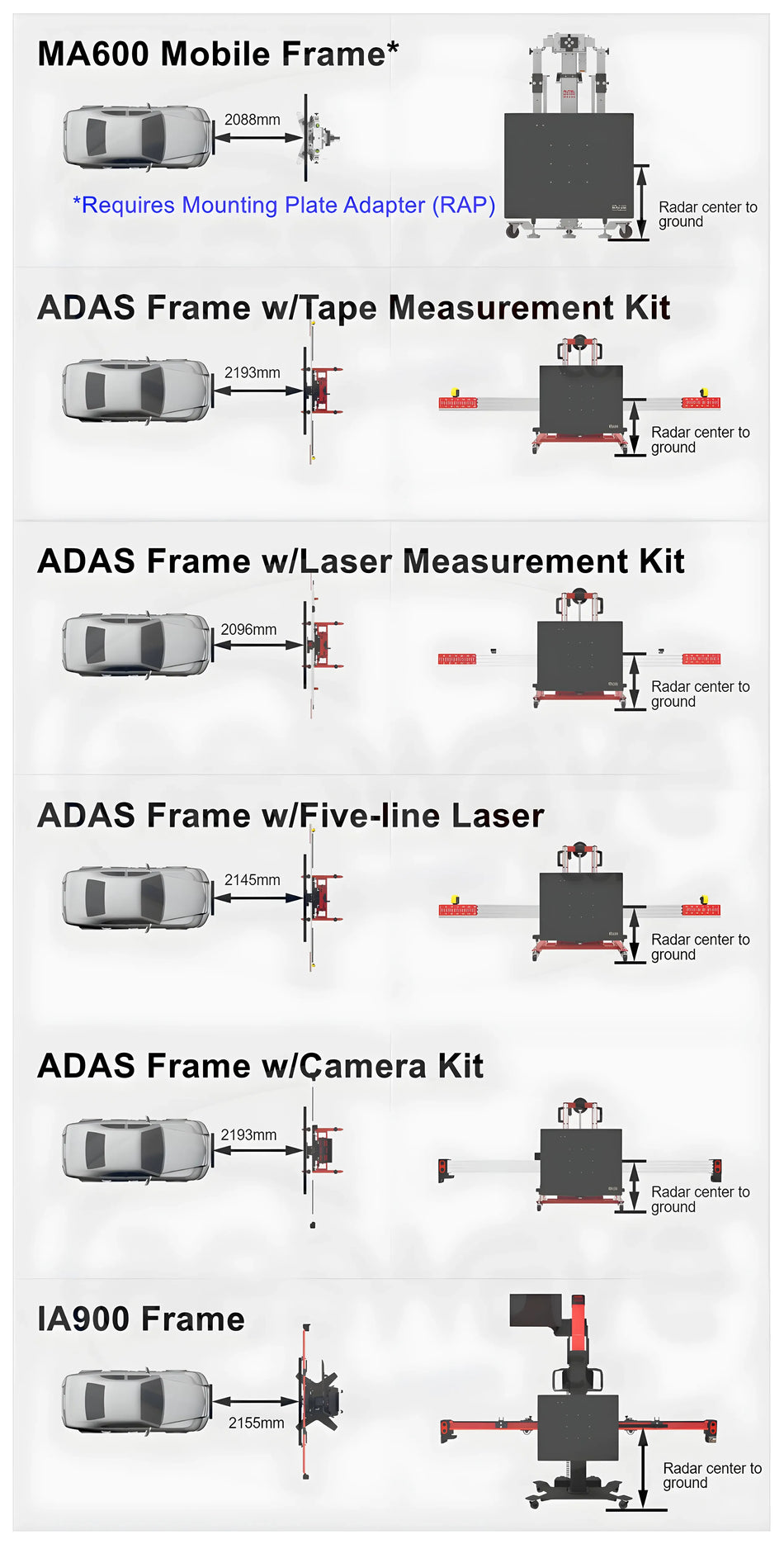 MA600 Mobile Frame*

2088mm

*Requires Mounting Plate Adapter (RAP)

Radar center to ground

ADAS Frame w/Tape Measurement Kit

2193mm

Radar center to ground

ADAS Frame w/Laser Measurement Kit

2096mm

Radar center to ground

ADAS Frame w/Five-line Laser

2145mm

Radar center to ground

ADAS Frame w/Camera Kit

2193mm

Radar center to ground

IA900 Frame

2155mm

Radar center to ground